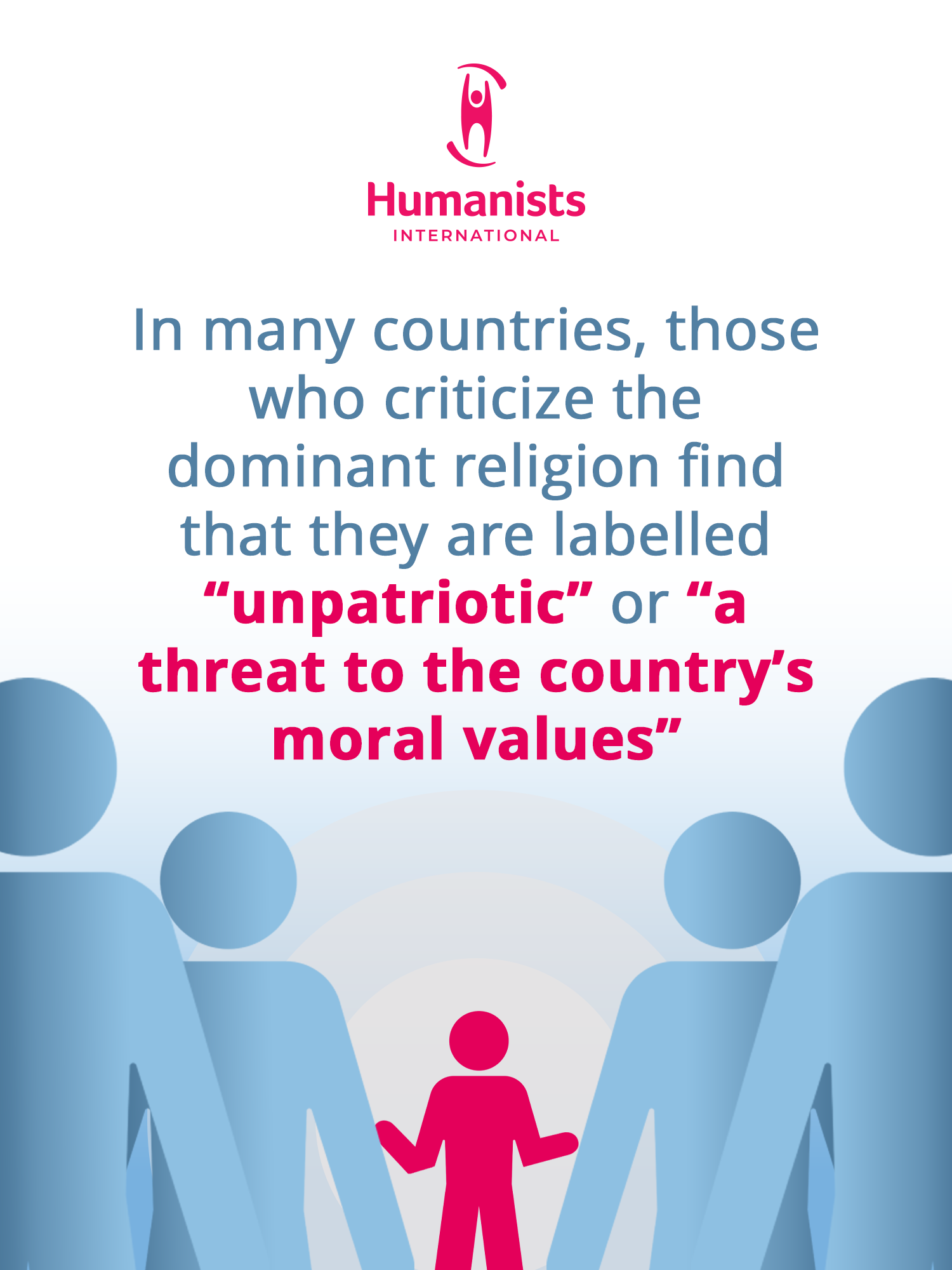 Humanists
INTERNATIONAL

In many countries, those who criticize the dominant religion find that they are labelled “unpatriotic” or “a threat to the country’s moral values”