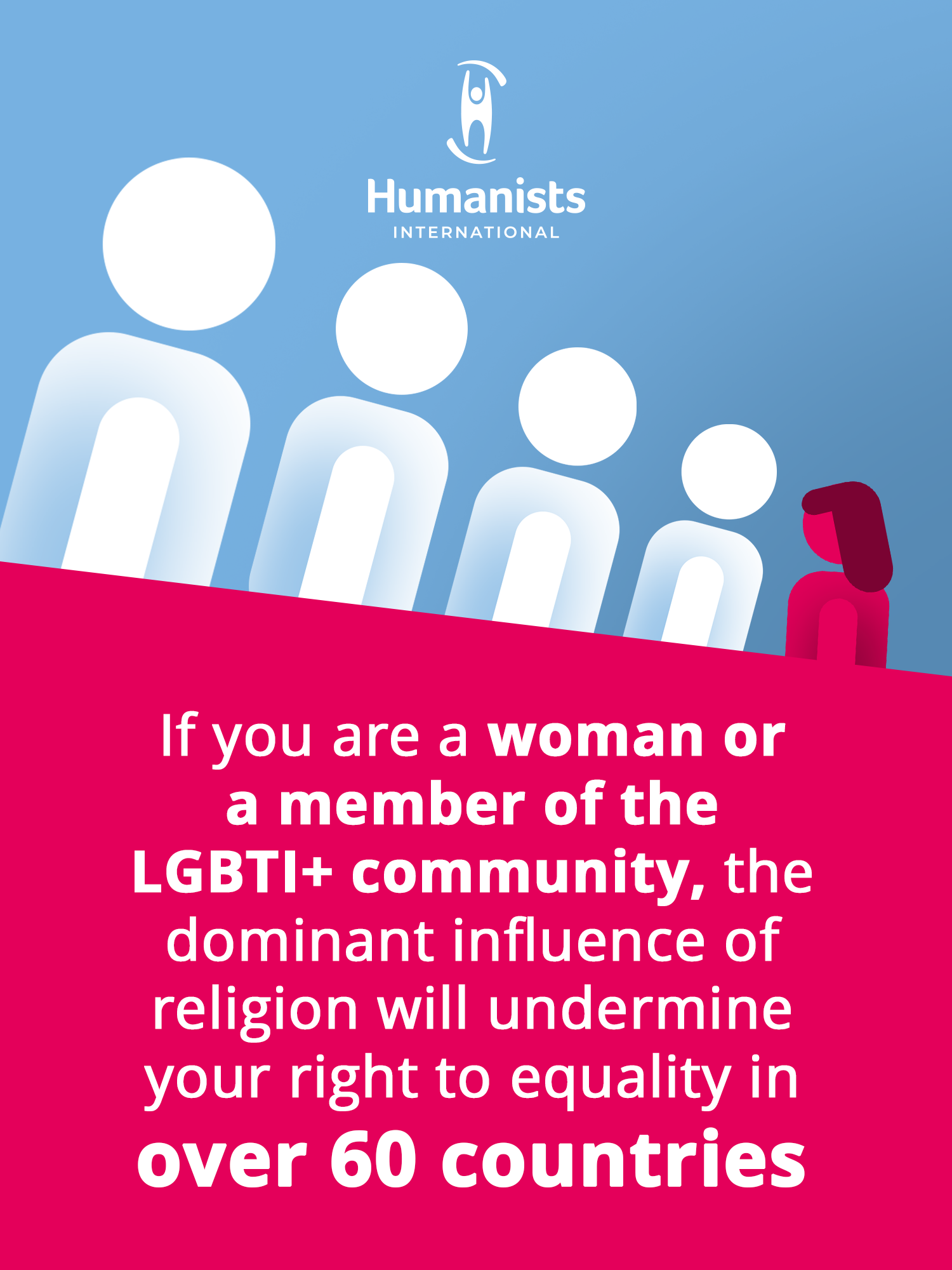 Humanists
INTERNATIONAL

If you are a woman or a member of the LGBTI+ community, the dominant influence of religion will undermine your right to equality in over 60 countries