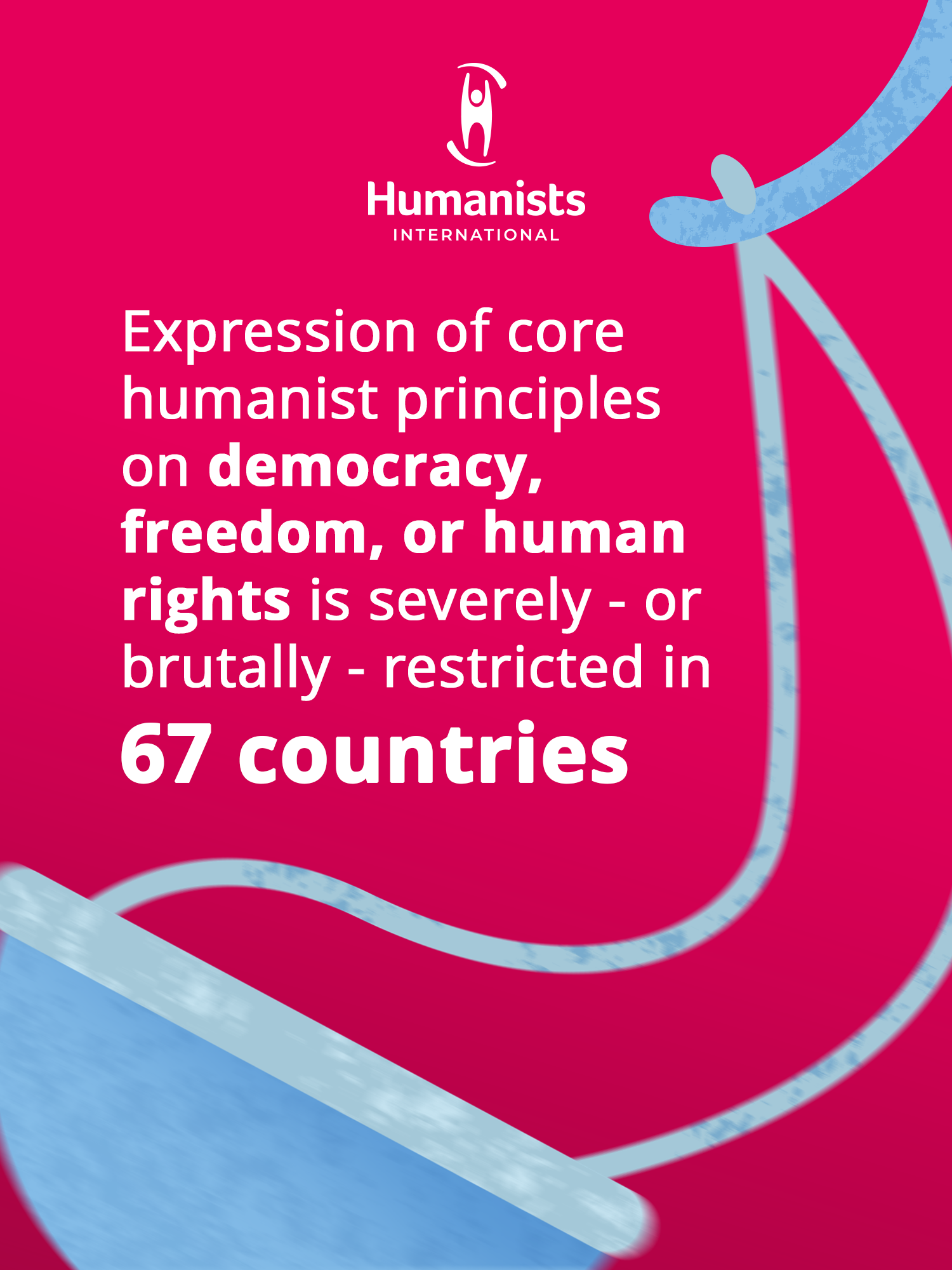 Humanists
INTERNATIONAL

Expression of core humanist principles on democracy, freedom, or human rights is severely - or brutally - restricted in 67 countries