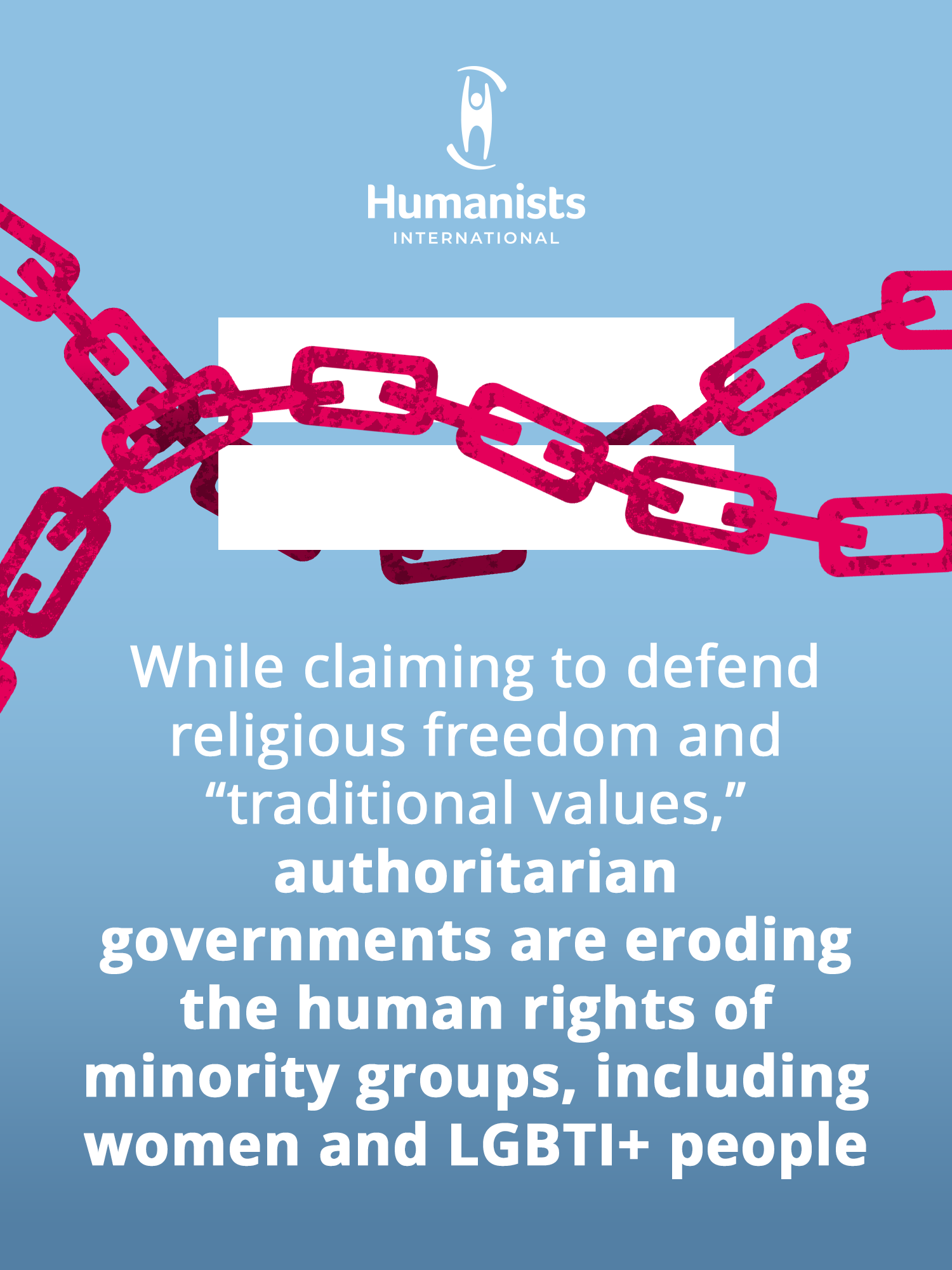 Humanists
INTERNATIONAL

While claiming to defend religious freedom and “traditional values,” authoritarian governments are eroding the human rights of minority groups, including women and LGBTI+ people